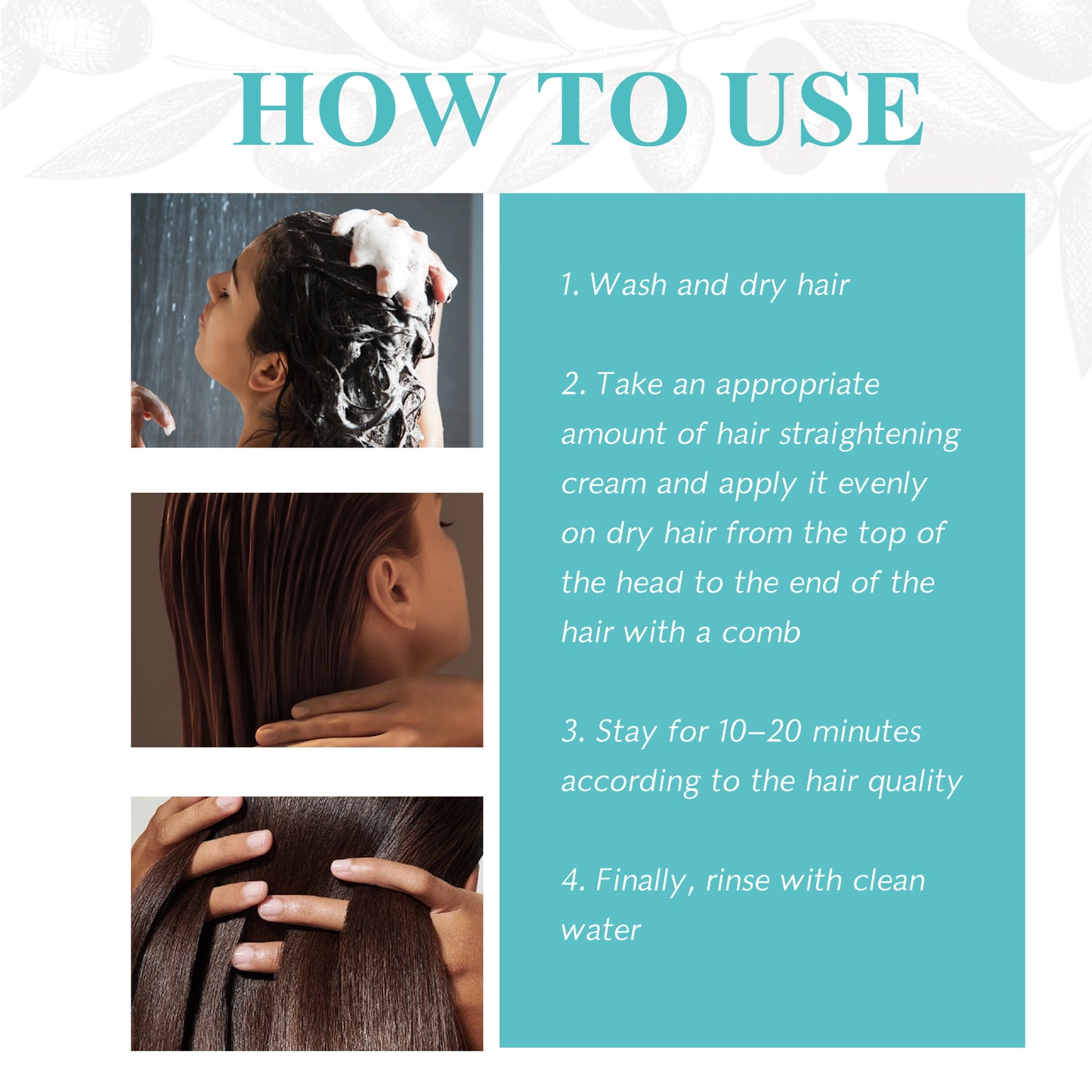 HOW TO USE

1. Wash and dry hair

2. Take an appropriate amount of hair straightening cream and apply it evenly on dry hair from the top of the head to the end of the hair with a comb

3. Stay for 10–20 minutes according to the hair quality

4. Finally, rinse with clean water